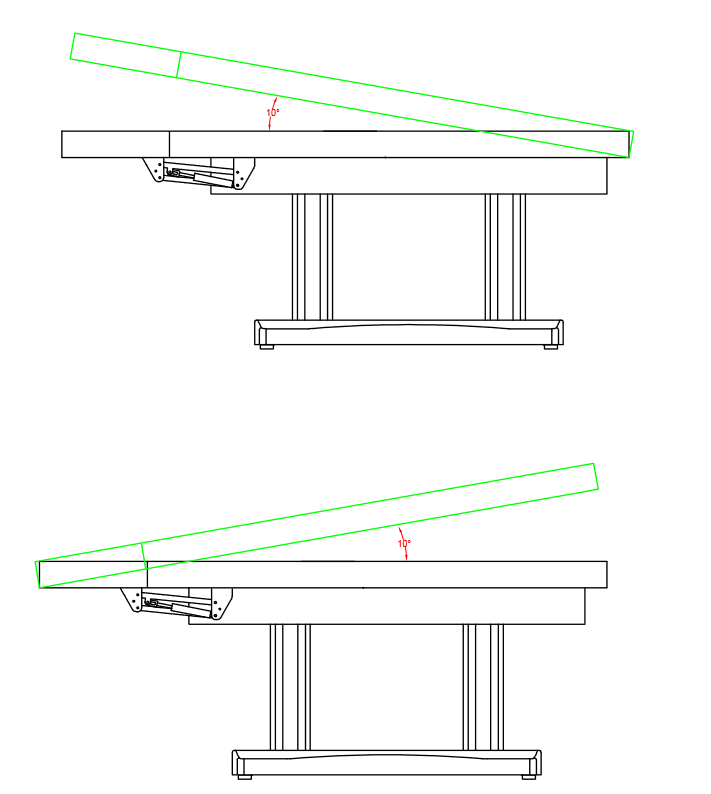 10°

10°